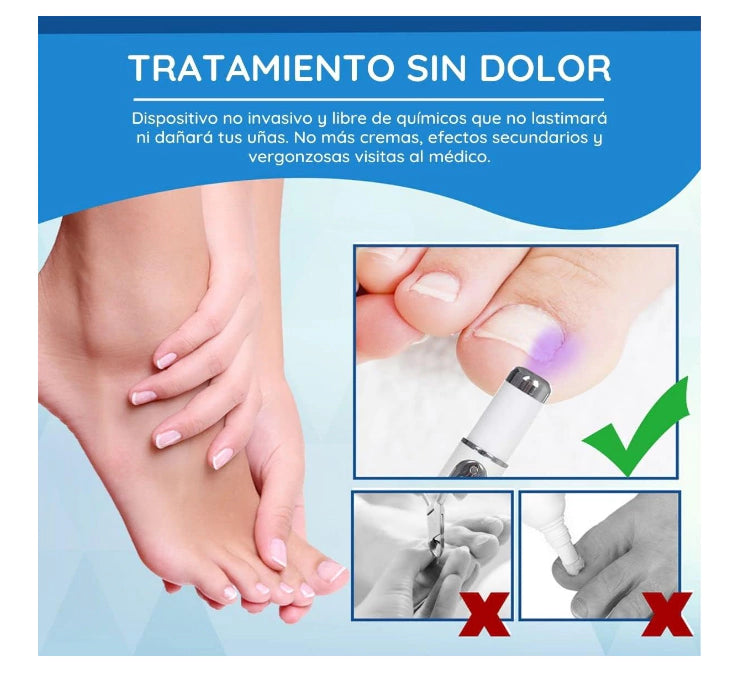 TRATAMIENTO SIN DOLOR

Dispositivo no invasivo y libre de químicos que no lastimará ni dañará tus uñas. No más cremas, efectos secundarios y vergonzosas visitas al médico.