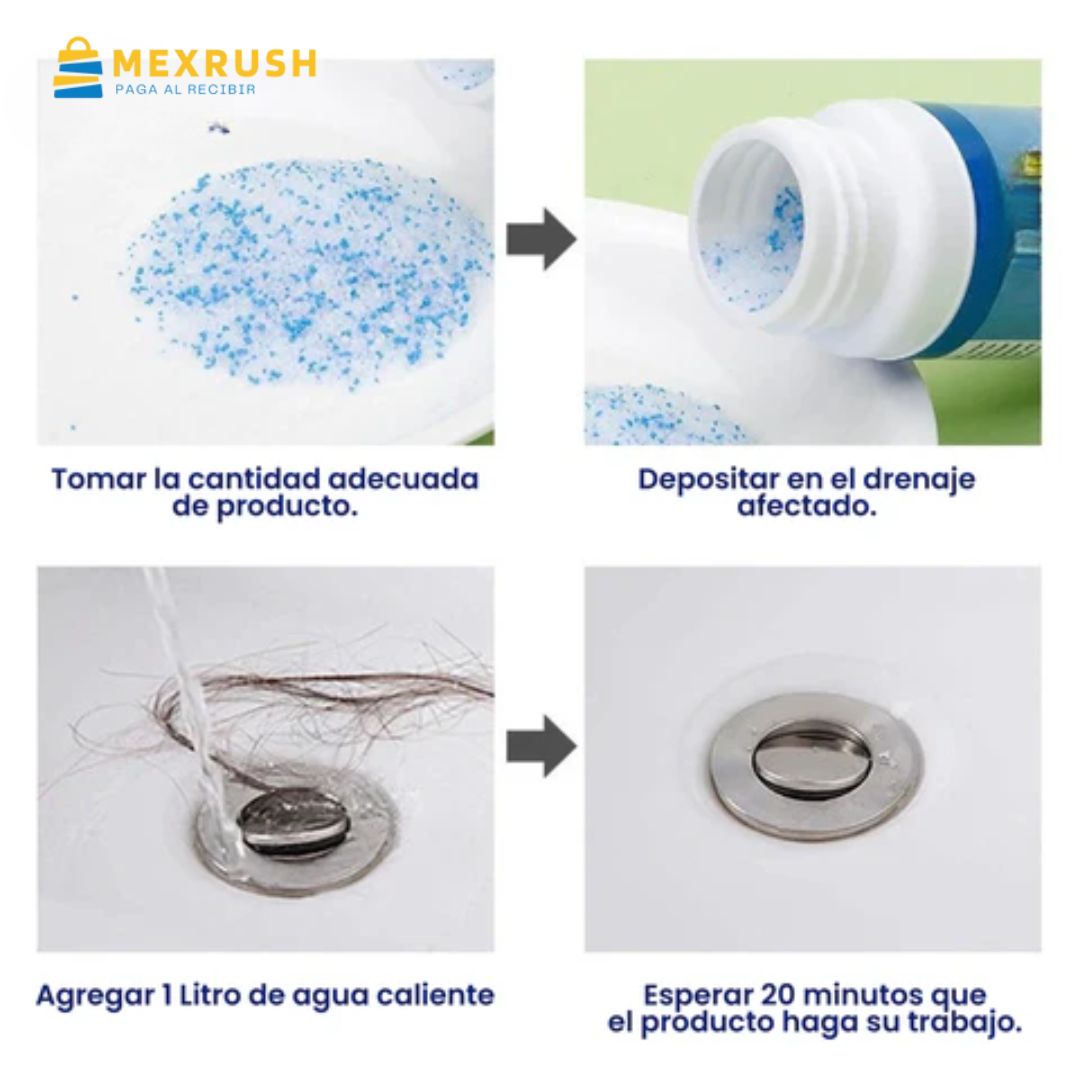 MEXRUSH
PAGA AL RECIBIR

Tomar la cantidad adecuada de producto.

Depositar en el drenaje afectado.

Agregar 1 Litro de agua caliente

Esperar 20 minutos que el producto haga su trabajo.