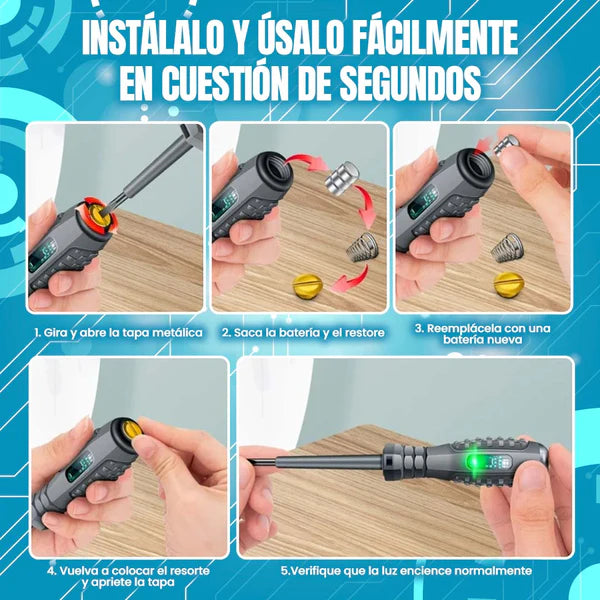 INSTÁLALO Y ÚSALO FÁCILMENTE EN CUESTIÓN DE SEGUNDOS

1. Gira y abre la tapa metálica

2. Saca la batería y el restore

3. Reemplácela con una batería nueva

4. Vuelva a colocar el resorte y apriete la tapa

5.Verifique que la luz encience normalmente