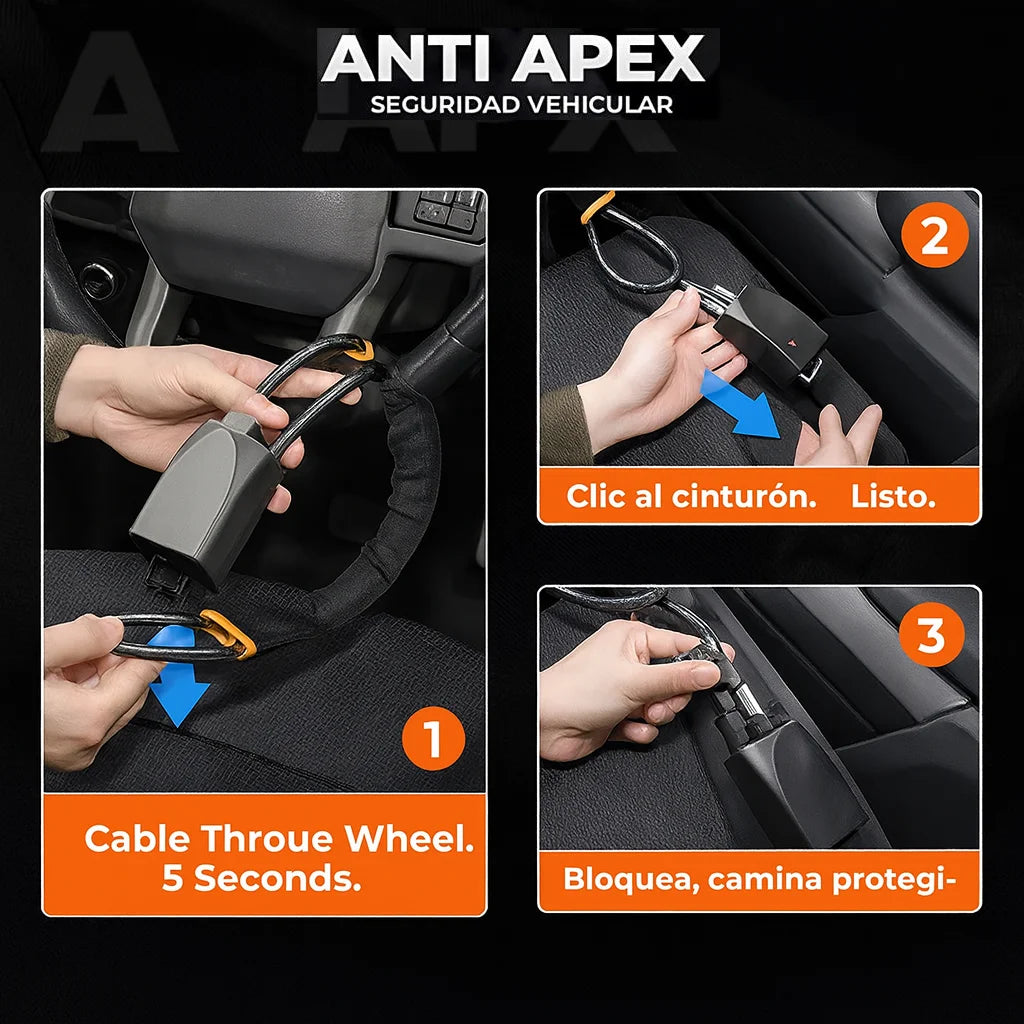 ANTI APEX
SEGURIDAD VEHICULAR

1
Cable Throue Wheel.
5 Seconds.

2
Clic al cinturón. Listo.

3
Bloquea, camina protegi-