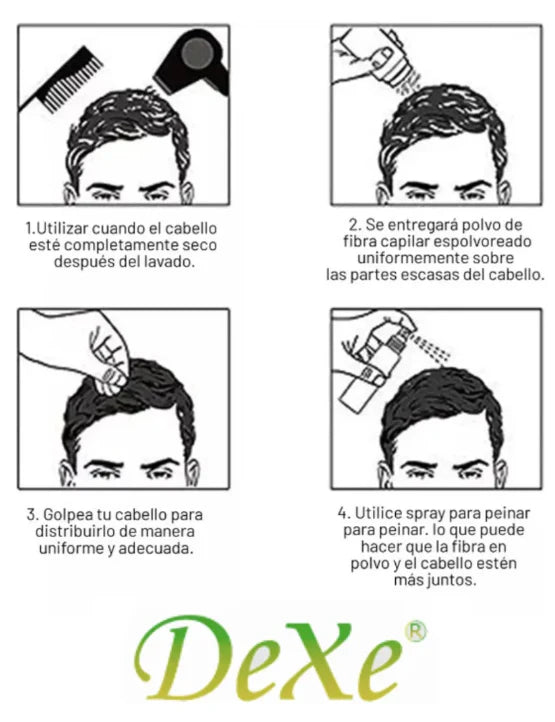 1.Utilizar cuando el cabello esté completamente seco después del lavado.

2. Se entregará polvo de fibra capilar espolvoreado uniformemente sobre las partes escasas del cabello.

3. Golpea tu cabello para distribuirlo de manera uniforme y adecuada.

4. Utilice spray para peinar para peinar. lo que puede hacer que la fibra en polvo y el cabello estén más juntos.

DeXe®