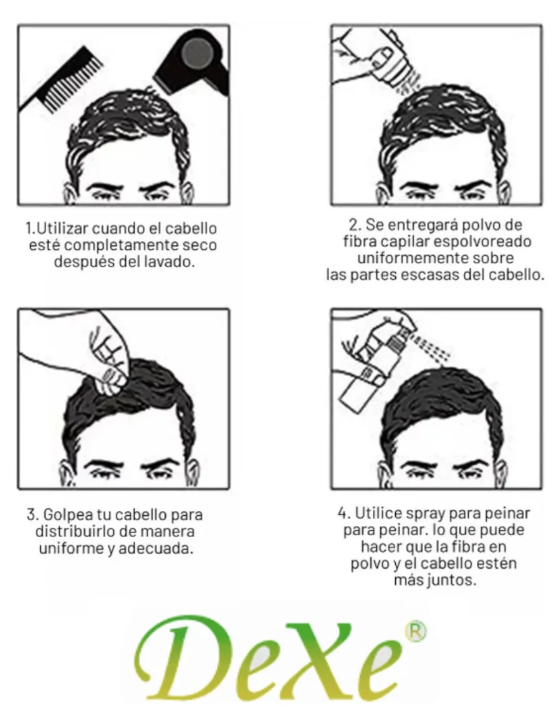 1.Utilizar cuando el cabello esté completamente seco después del lavado.

2. Se entregará polvo de fibra capilar espolvoreado uniformemente sobre las partes escasas del cabello.

3. Golpea tu cabello para distribuirlo de manera uniforme y adecuada.

4. Utilice spray para peinar para peinar. lo que puede hacer que la fibra en polvo y el cabello estén más juntos.

DeXe®